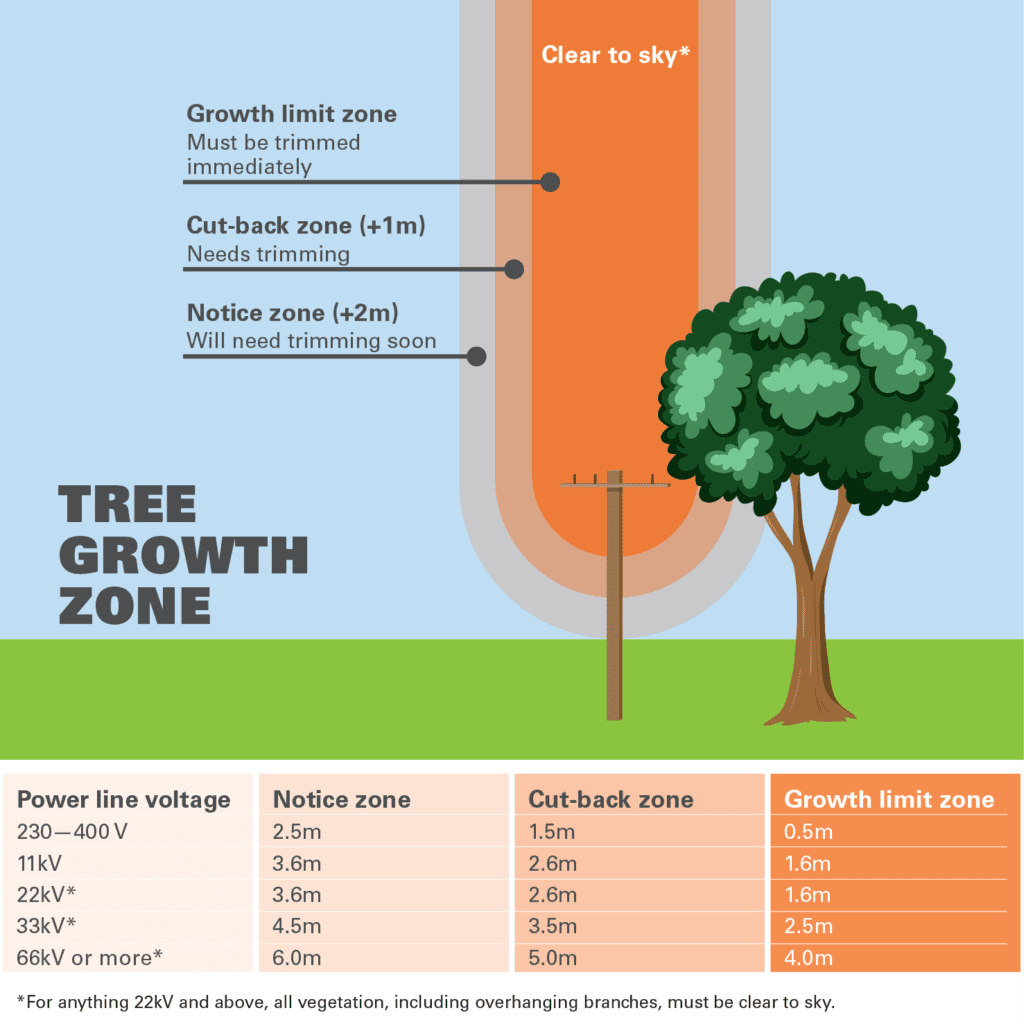 Clear to sky*

Growth limit zone
Must be trimmed immediately

Cut-back zone (+1m)
Needs trimming

Notice zone (+2m)
Will need trimming soon

TREE GROWTH ZONE

| Power line voltage | Notice zone | Cut-back zone | Growth limit zone |
|---|---|---|---|
| 230—400 V | 2.5m | 1.5m | 0.5m |
| 11kV | 3.6m | 2.6m | 1.6m |
| 22kV* | 3.6m | 2.6m | 1.6m |
| 33kV* | 4.5m | 3.5m | 2.5m |
| 66kV or more* | 6.0m | 5.0m | 4.0m |

*For anything 22kV and above, all vegetation, including overhanging branches, must be clear to sky.